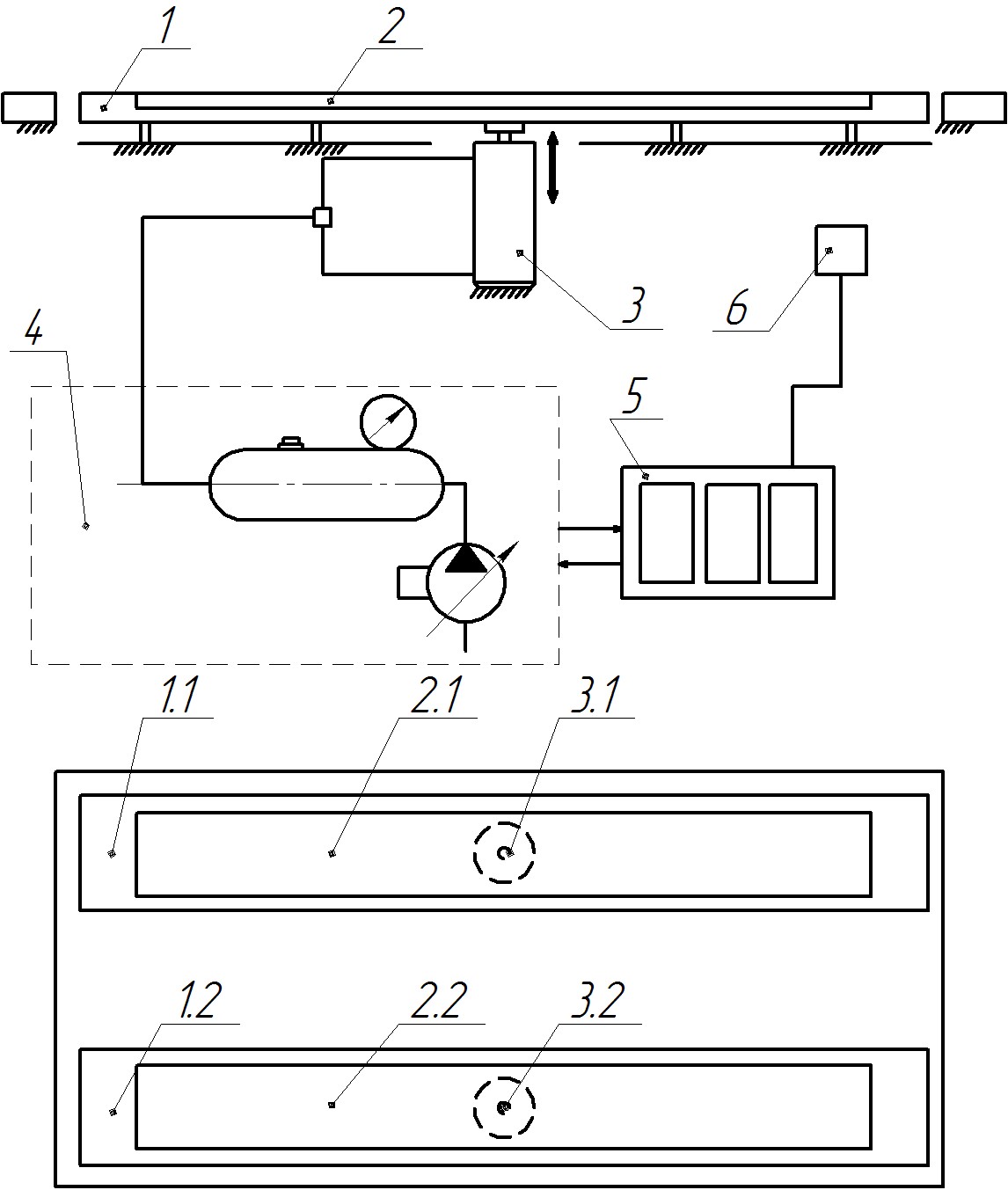 1
2
3
6
4
5
1.1
2.1
3.1
1.2
2.2
3.2